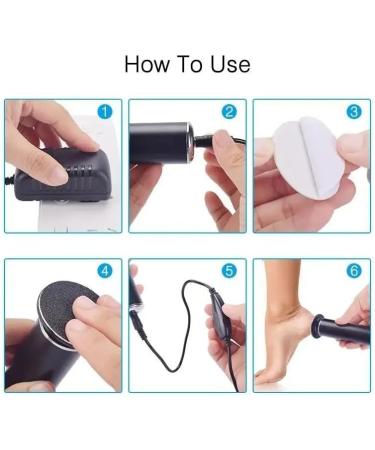 How To Use

1

2

3

4

5

6