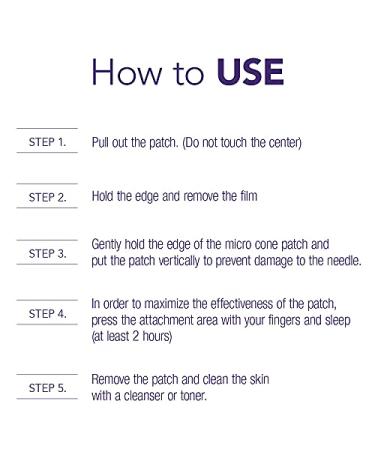 How to USE

STEP 1.
Pull out the patch. (Do not touch the center)

STEP 2.
Hold the edge and remove the film

STEP 3.
Gently hold the edge of the micro cone patch and put the patch vertically to prevent damage to the needle.

STEP 4.
In order to maximize the effectiveness of the patch, press the attachment area with your fingers and sleep (at least 2 hours)

STEP 5.
Remove the patch and clean the skin with a cleanser or toner.