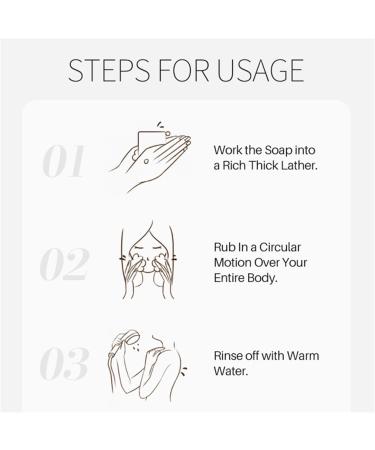 STEPS FOR USAGE

01

Work the Soap into a Rich Thick Lather.

02

Rub In a Circular Motion Over Your Entire Body.

03

Rinse off with Warm Water.