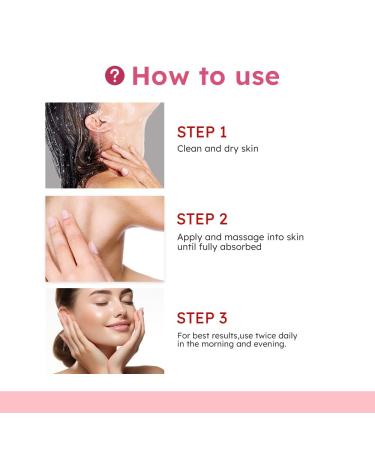 ? How to use

STEP 1
Clean and dry skin

STEP 2
Apply and massage into skin until fully absorbed

STEP 3
For best results,use twice daily in the morning and evening.