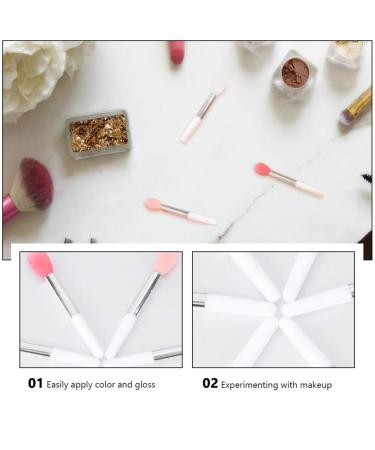 01 Easily apply color and gloss

02 Experimenting with makeup