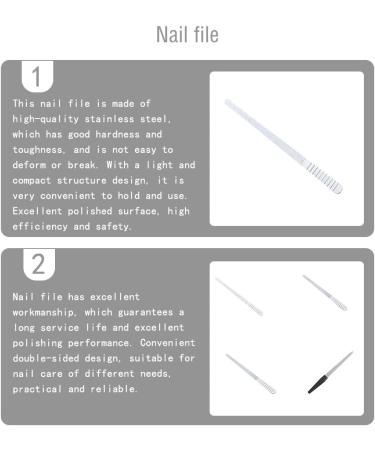 Nail file

1

This nail file is made of high-quality stainless steel, which has good hardness and toughness, and is not easy to deform or break. With a light and compact structure design, it is very convenient to hold and use. Excellent polished surface, high efficiency and safety.

2

Nail file has excellent workmanship, which guarantees a long service life and excellent polishing performance. Convenient double-sided design, suitable for nail care of different needs, practical and reliable.