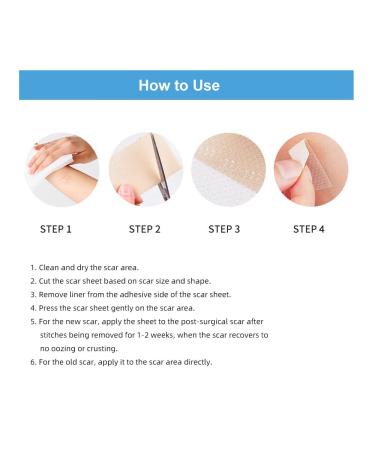 How to Use

STEP 1

STEP 2

STEP 3

STEP 4

1. Clean and dry the scar area.
2. Cut the scar sheet based on scar size and shape.
3. Remove liner from the adhesive side of the scar sheet.
4. Press the scar sheet gently on the scar area.
5. For the new scar, apply the sheet to the post-surgical scar after stitches being removed for 1-2 weeks, when the scar recovers to no oozing or crusting.
6. For the old scar, apply it to the scar area directly.