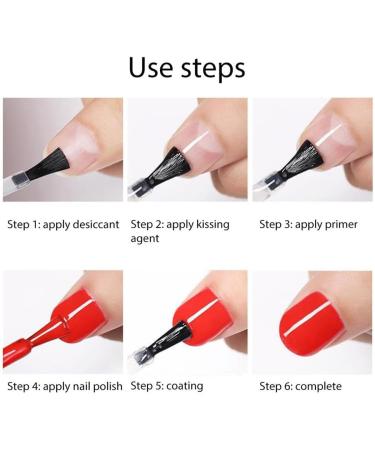 Use steps

Step 1: apply desiccant

Step 2: apply kissing agent

Step 3: apply primer

Step 4: apply nail polish

Step 5: coating

Step 6: complete