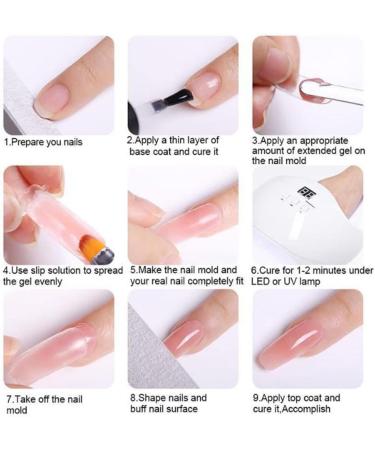 1.Prepare you nails

2.Apply a thin layer of base coat and cure it

3.Apply an appropriate amount of extended gel on the nail mold

4.Use slip solution to spread the gel evenly

5.Make the nail mold and your real nail completely fit

6.Cure for 1-2 minutes under LED or UV lamp

7.Take off the nail mold

8.Shape nails and buff nail surface

9.Apply top coat and cure it,Accomplish