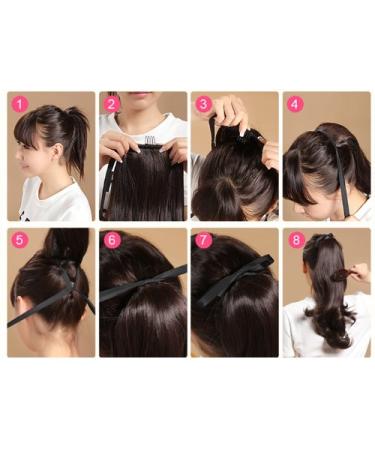 1
2
3
4
5
6
7
8