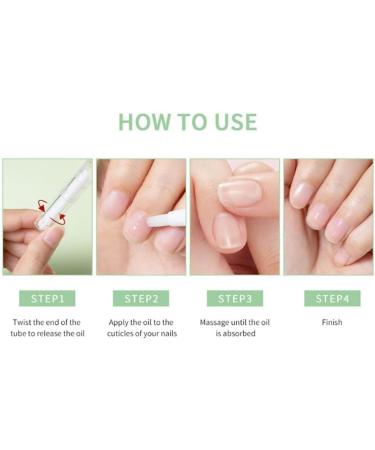 HOW TO USE

STEP1

Twist the end of the tube to release the oil

STEP2

Apply the oil to the cuticles of your nails

STEP3

Massage until the oil is absorbed

STEP4

Finish