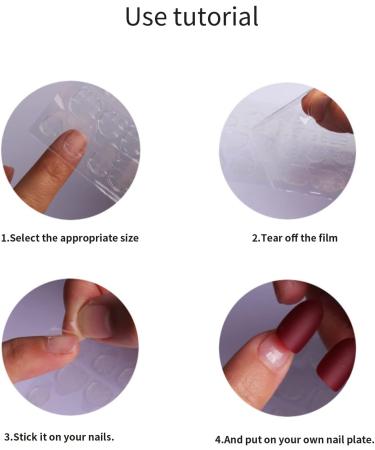 Use tutorial

1.Select the appropriate size

2.Tear off the film

3.Stick it on your nails.

4.And put on your own nail plate.