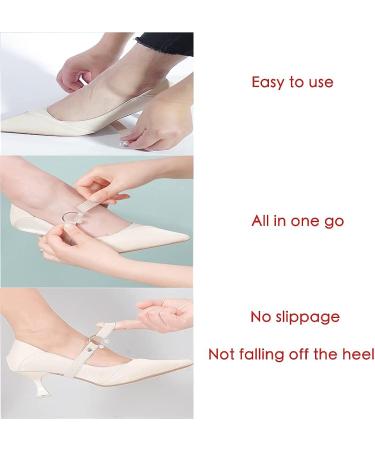 Easy to use

All in one go

No slippage

Not falling off the heel