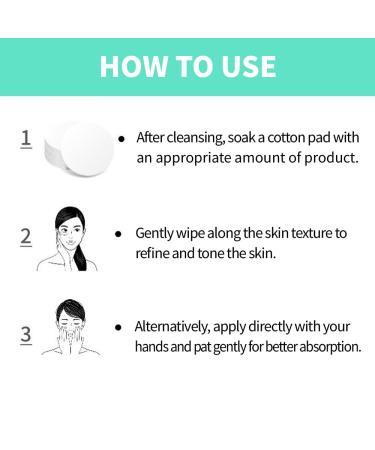 HOW TO USE

1

• After cleansing, soak a cotton pad with an appropriate amount of product.

2

• Gently wipe along the skin texture to refine and tone the skin.

3

• Alternatively, apply directly with your hands and pat gently for better absorption.