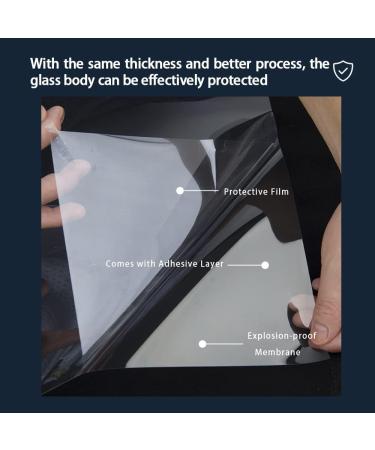 With the same thickness and better process, the glass body can be effectively protected

Protective Film

Comes with Adhesive Layer

Explosion-proof Membrane