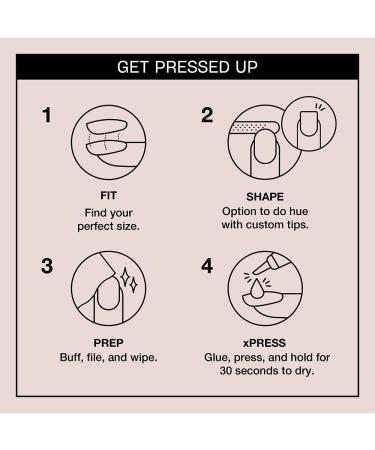 GET PRESSED UP

1

FIT
Find your perfect size.

2

SHAPE
Option to do hue with custom tips.

3

PREP
Buff, file, and wipe.

4

xPRESS
Glue, press, and hold for 30 seconds to dry.