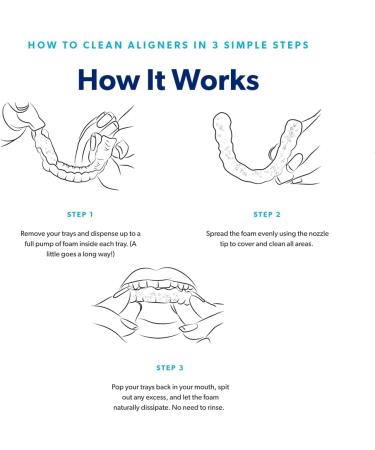 HOW TO CLEAN ALIGNERS IN 3 SIMPLE STEPS

How It Works

STEP 1

Remove your trays and dispense up to a full pump of foam inside each tray. (A little goes a long way!)

STEP 2

Spread the foam evenly using the nozzle tip to cover and clean all areas.

STEP 3

Pop your trays back in your mouth, spit out any excess, and let the foam naturally dissipate. No need to rinse.