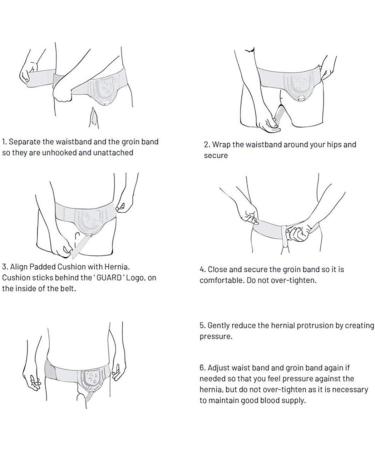 1. Separate the waistband and the groin band so they are unhooked and unattached

2. Wrap the waistband around your hips and secure

3. Align Padded Cushion with Hernia. Cushion sticks behind the ' GUARD ' Logo, on the inside of the belt.

4. Close and secure the groin band so it is comfortable. Do not over-tighten.

5. Gently reduce the hernial protrusion by creating pressure.

6. Adjust waist band and groin band again if needed so that you feel pressure against the hernia, but do not over-tighten as it is necessary to maintain good blood supply.