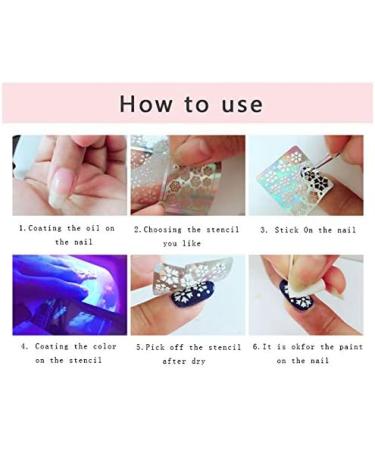 How to use

1. Coating the oil on the nail

2. Choosing the stencil you like

3. Stick On the nail

4. Coating the color on the stencil

5. Pick off the stencil after dry

6. It is okfor the paint on the nail