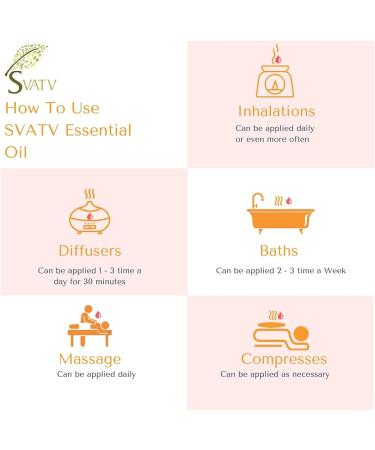 SVATV

How To Use SVATV Essential Oil

Inhalations
Can be applied daily or even more often

Diffusers
Can be applied 1 - 3 time a day for 30 minutes

Baths
Can be applied 2 - 3 time a Week

Massage
Can be applied daily

Compresses
Can be applied as necessary