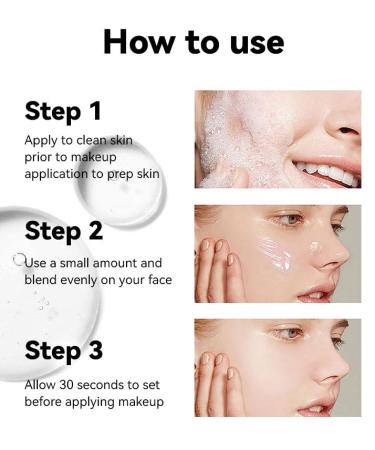 How to use

Step 1

Apply to clean skin prior to makeup application to prep skin

Step 2

Use a small amount and blend evenly on your face

Step 3

Allow 30 seconds to set before applying makeup