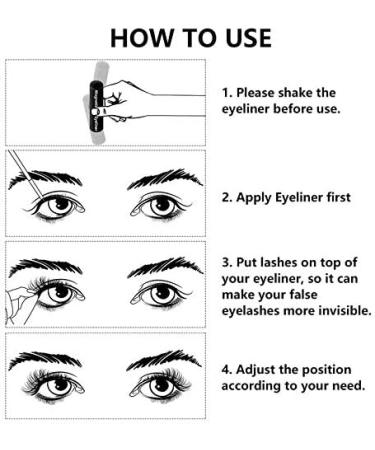 HOW TO USE

1. Please shake the eyeliner before use.

2. Apply Eyeliner first

3. Put lashes on top of your eyeliner, so it can make your false eyelashes more invisible.

4. Adjust the position according to your need.