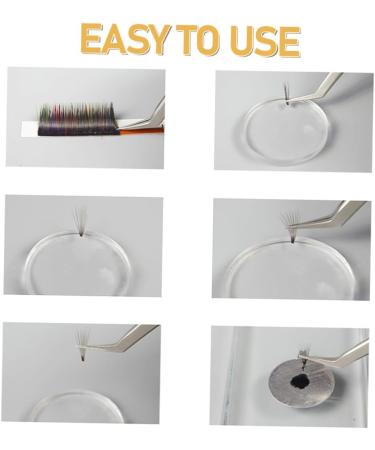 EASY TO USE