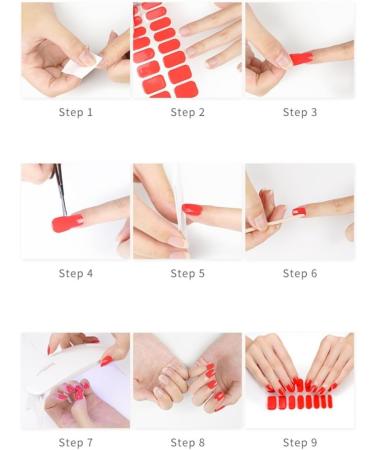 Step 1

Step 2

Step 3

Step 4

Step 5

Step 6

Step 7

Step 8

Step 9