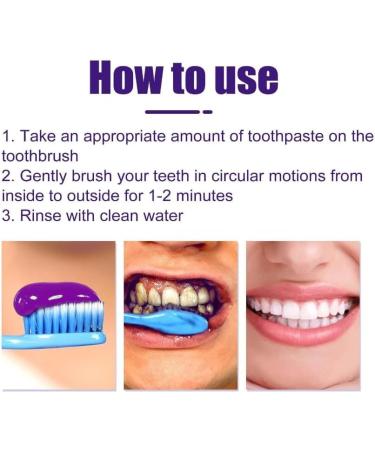 How to use

1. Take an appropriate amount of toothpaste on the toothbrush
2. Gently brush your teeth in circular motions from inside to outside for 1-2 minutes
3. Rinse with clean water