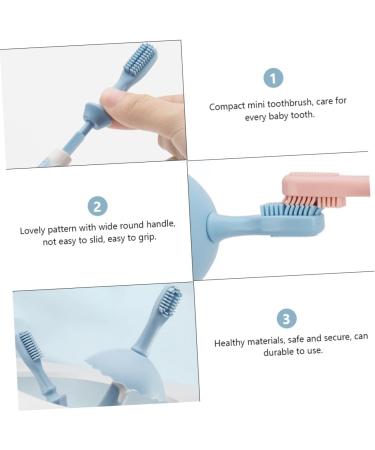 1

Compact mini toothbrush, care for every baby tooth.

2

Lovely pattern with wide round handle, not easy to slid, easy to grip.

3

Healthy materials, safe and secure, can durable to use.