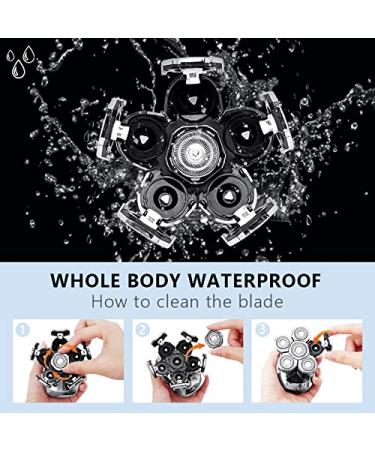 WHOLE BODY WATERPROOF
How to clean the blade

1

2

3