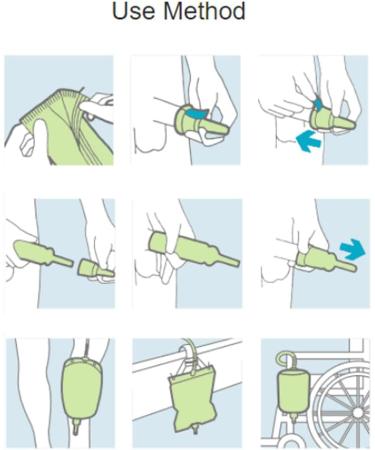 Use Method