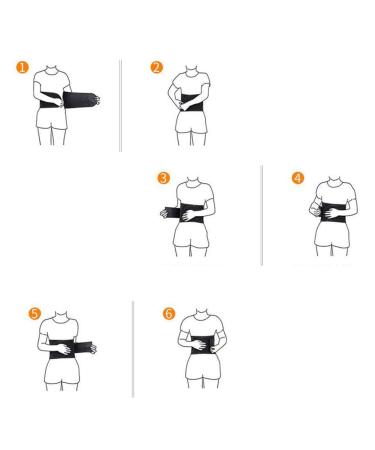 1

2

3

4

5

6