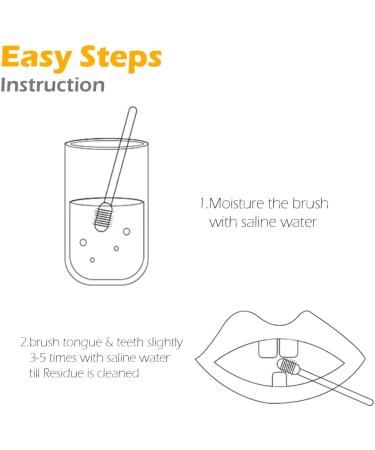 Easy Steps
Instruction

1.Moisture the brush with saline water

2.brush tongue & teeth slightly 3-5 times with saline water till Residue is cleaned