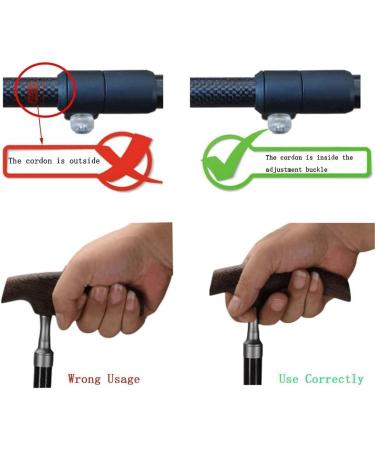 The cordon is outside

The cordon is inside the adjustment buckle

Wrong Usage

Use Correctly