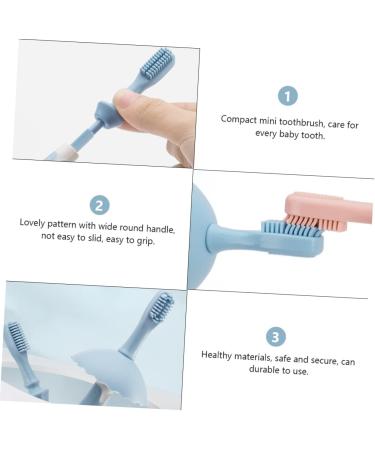 1

Compact mini toothbrush, care for every baby tooth.

2

Lovely pattern with wide round handle, not easy to slid, easy to grip.

3

Healthy materials, safe and secure, can durable to use.