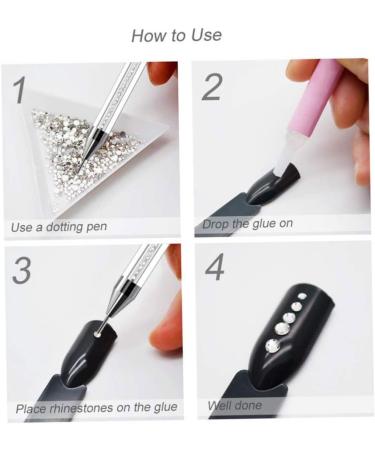 How to Use

1

Use a dotting pen

2

Drop the glue on

3

Place rhinestones on the glue

4

Well done