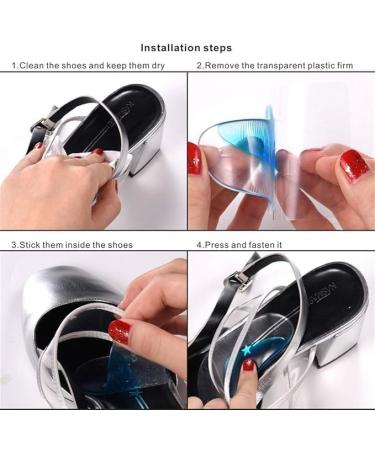 Installation steps

1.Clean the shoes and keep them dry

2.Remove the transparent plastic firm

3.Stick them inside the shoes

4.Press and fasten it