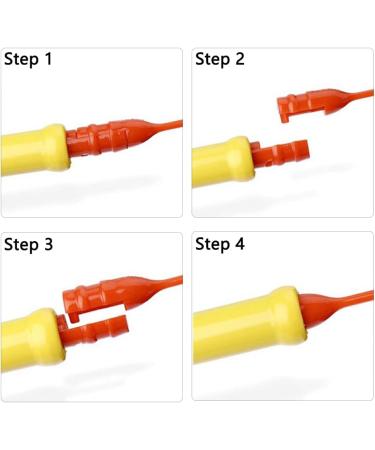 Step 1

Step 2

Step 3

Step 4