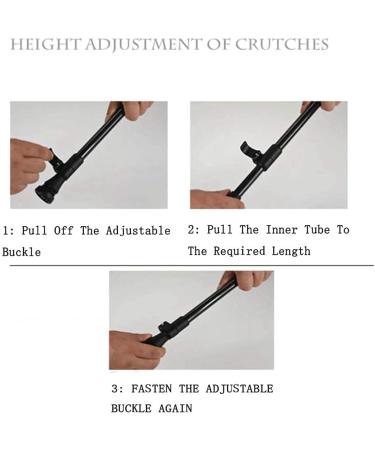 HEIGHT ADJUSTMENT OF CRUTCHES

1: Pull Off The Adjustable Buckle

2: Pull The Inner Tube To The Required Length

3: FASTEN THE ADJUSTABLE BUCKLE AGAIN