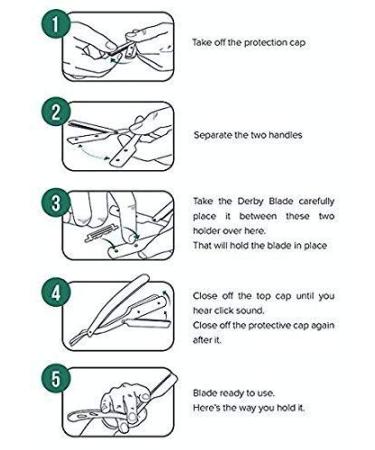 1

Take off the protection cap

2

Separate the two handles

3

Take the Derby Blade carefully place it between these two holder over here.
That will hold the blade in place

4

Close off the top cap until you hear click sound.
Close off the protective cap again after it.

5

Blade ready to use.
Here's the way you hold it.