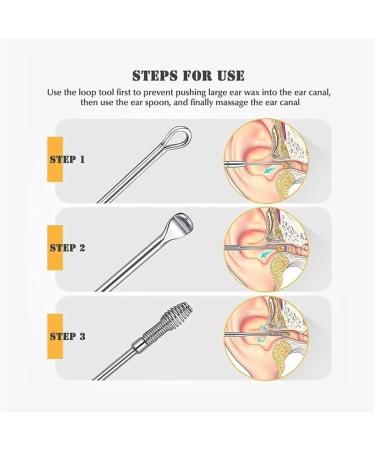 STEPS FOR USE

Use the loop tool first to prevent pushing large ear wax into the ear canal, then use the ear spoon, and finally massage the ear canal

STEP 1

STEP 2

STEP 3