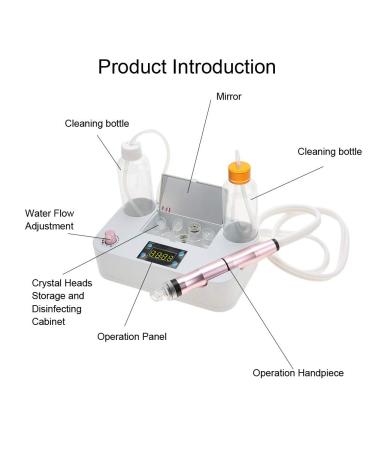 Product Introduction

Mirror

Cleaning bottle

Cleaning bottle

Water Flow Adjustment

Crystal Heads Storage and Disinfecting Cabinet

Operation Panel

Operation Handpiece