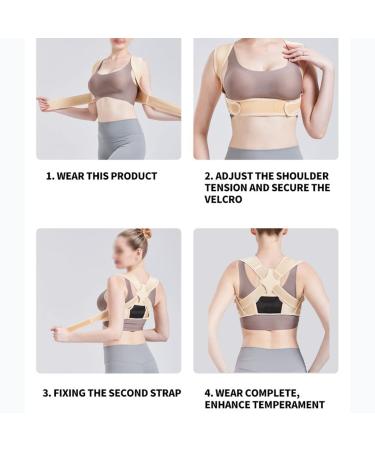 1. WEAR THIS PRODUCT

2. ADJUST THE SHOULDER TENSION AND SECURE THE VELCRO

3. FIXING THE SECOND STRAP

4. WEAR COMPLETE, ENHANCE TEMPERAMENT