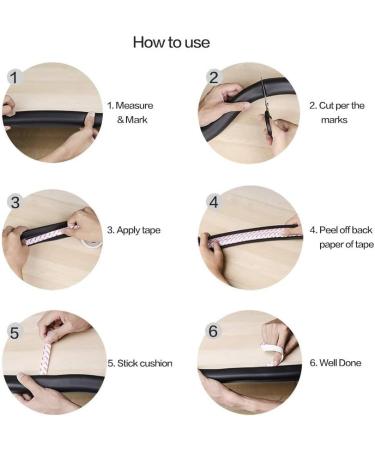 How to use

1

1. Measure & Mark

2

2. Cut per the marks

3

3. Apply tape

4

4. Peel off back paper of tape

5

5. Stick cushion

6

6. Well Done