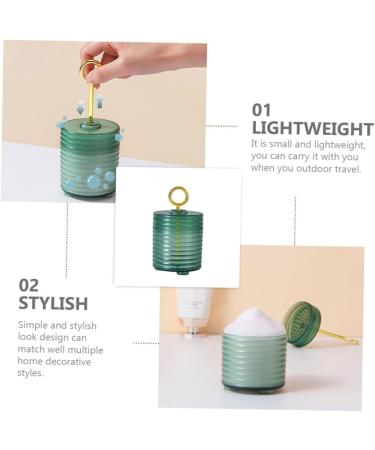 01
LIGHTWEIGHT
It is small and lightweight, you can carry it with you when you outdoor travel.

02
STYLISH
Simple and stylish look design can match well multiple home decorative styles.