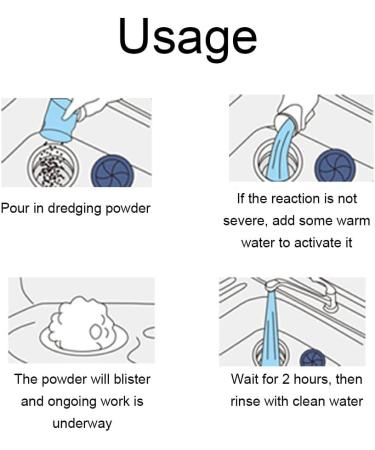 Usage

Pour in dredging powder

If the reaction is not severe, add some warm water to activate it

The powder will blister and ongoing work is underway

Wait for 2 hours, then rinse with clean water