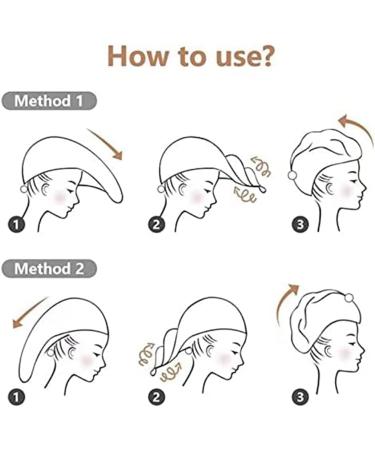 How to use?

Method 1

1

2

3

Method 2

1

2

3