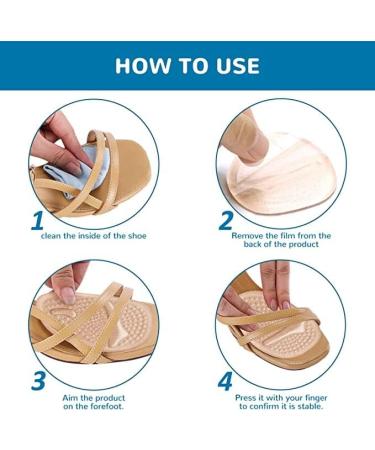 HOW TO USE

1
clean the inside of the shoe

2
Remove the film from the back of the product

3
Aim the product on the forefoot.

4
Press it with your finger to confirm it is stable.