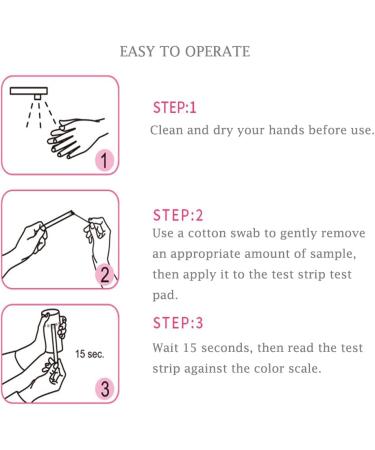 EASY TO OPERATE

1

STEP:1

Clean and dry your hands before use.

2

STEP:2

Use a cotton swab to gently remove an appropriate amount of sample, then apply it to the test strip test pad.

15 sec.

3

STEP:3

Wait 15 seconds, then read the test strip against the color scale.