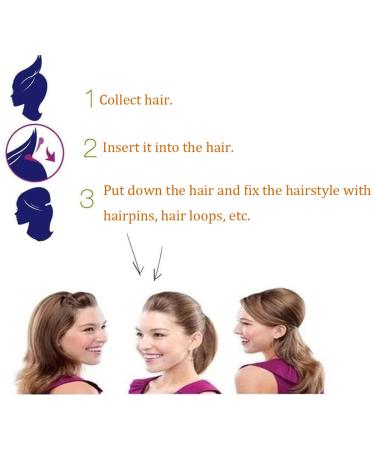 1 Collect hair.

2 Insert it into the hair.

3 Put down the hair and fix the hairstyle with hairpins, hair loops, etc.