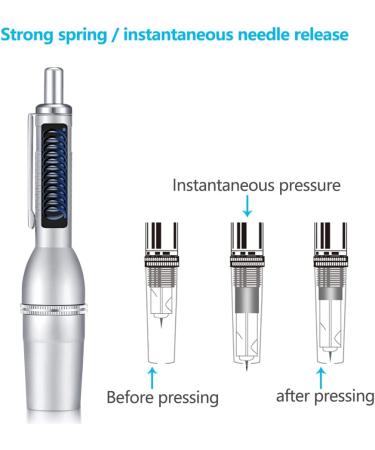 Strong spring / instantaneous needle release

Instantaneous pressure

Before pressing

after pressing