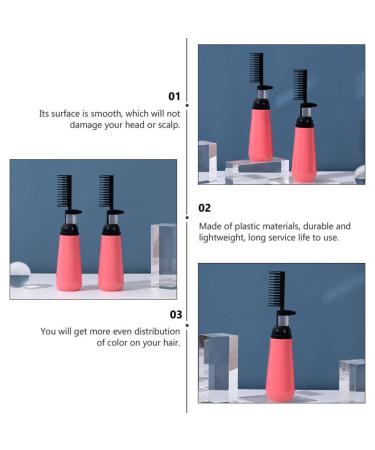 01

Its surface is smooth, which will not damage your head or scalp.

02

Made of plastic materials, durable and lightweight, long service life to use.

03

You will get more even distribution of color on your hair.