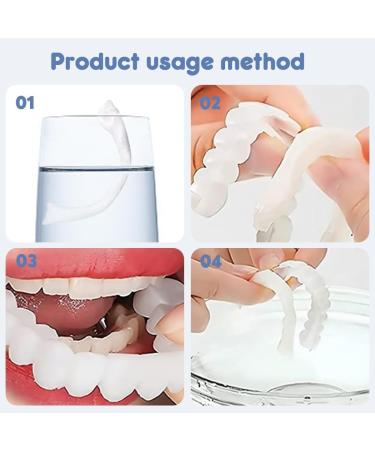 Product usage method

01

02

03

04